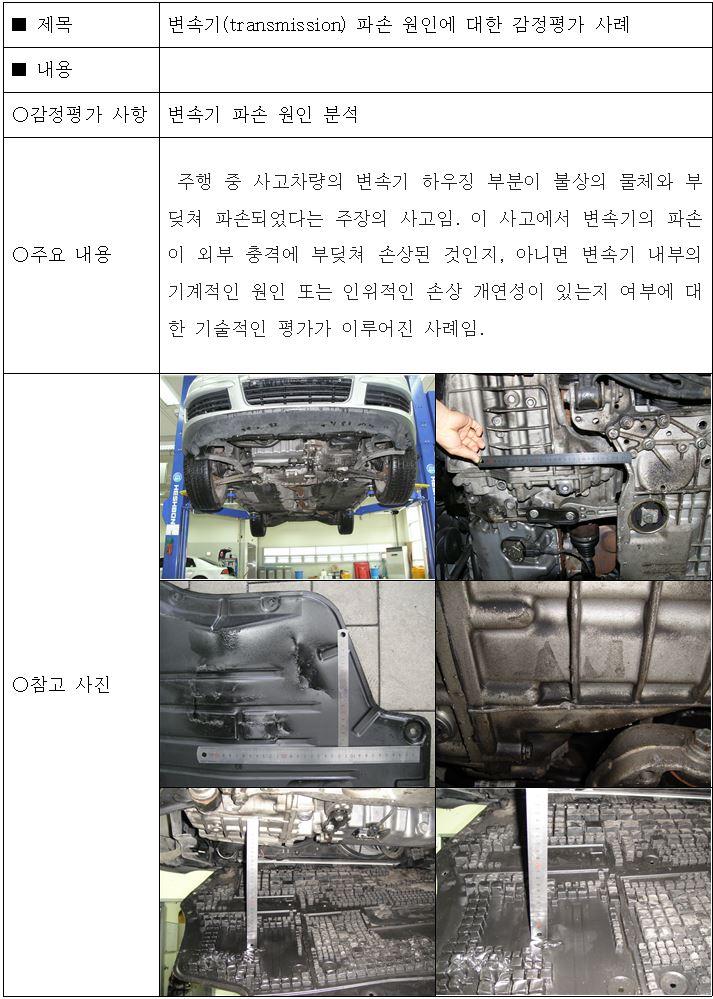 | ■ 제목 | 변속기(transmission) 파손 원인에 대한 감정평가 사례 |
|---|---|
| ■ 내용 | |
| ○감정평가 사항 | 변속기 파손 원인 분석 |
| ○주요 내용 | 주행 중 사고차량의 변속기 하우징 부분이 불상의 물체와 부딪쳐 파손되었다는 주장의 사고임. 이 사고에서 변속기의 파손이 외부 충격에 부딪쳐 손상된 것인지, 아니면 변속기 내부의 기계적인 원인 또는 인위적인 손상 개연성이 있는지 여부에 대한 기술적인 평가가 이루어진 사례임. |
| ○참고 사진 | |