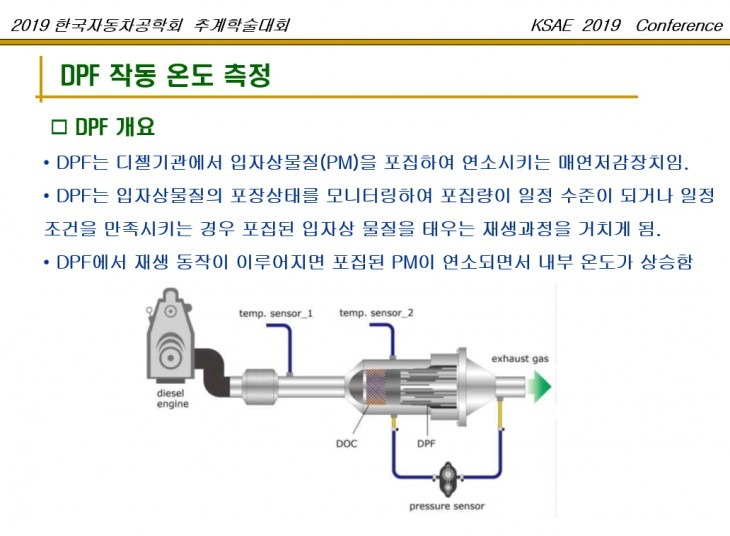 2019 한국자동차공학회 추계학술대회

KSAE 2019 Conference

DPF 작동 온도 측정

□ DPF 개요

• DPF는 디젤기관에서 입자상물질(PM)을 포집하여 연소시키는 매연저감장치임.

• DPF는 입자상물질의 포장상태를 모니터링하여 포집량이 일정 수준이 되거나 일정 조건을 만족시키는 경우 포집된 입자상 물질을 태우는 재생과정을 거치게 됨.

• DPF에서 재생 동작이 이루어지면 포집된 PM이 연소되면서 내부 온도가 상승함

temp. sensor_1

temp. sensor_2

exhaust gas

diesel engine

DOC

DPF

pressure sensor